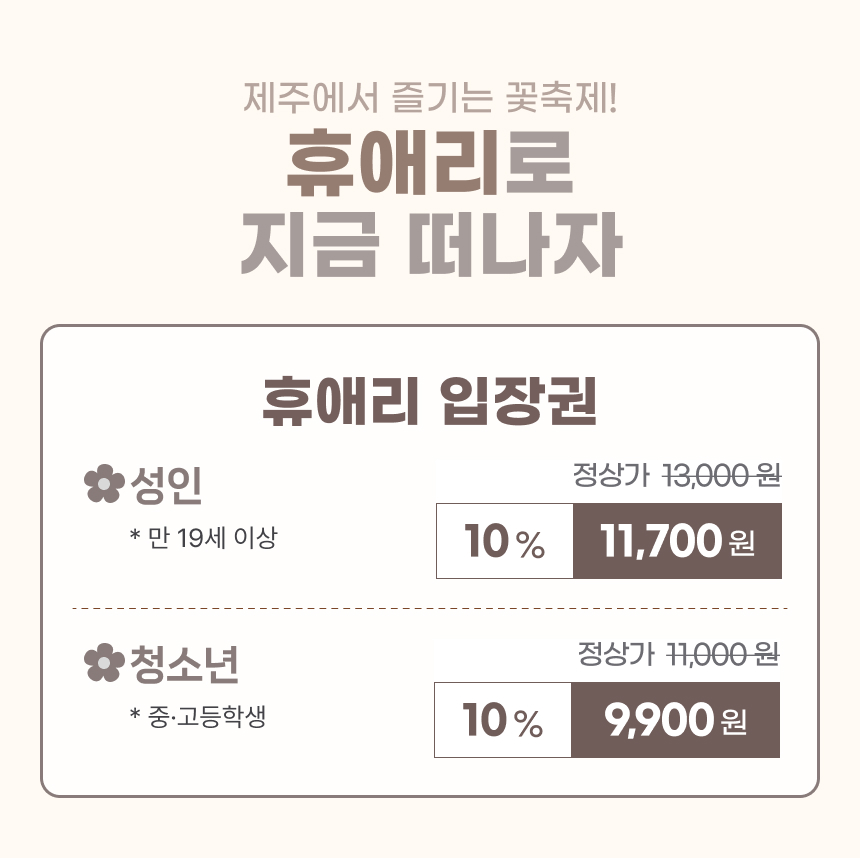 제주에서 즐기는 꽃축제!
휴애리로
지금 떠나자

휴애리 입장권

성인
* 만 19세 이상

정상가 13,000 원
10 %
11,700 원

청소년
* 중·고등학생

정상가 11,000 원
10 %
9,900 원