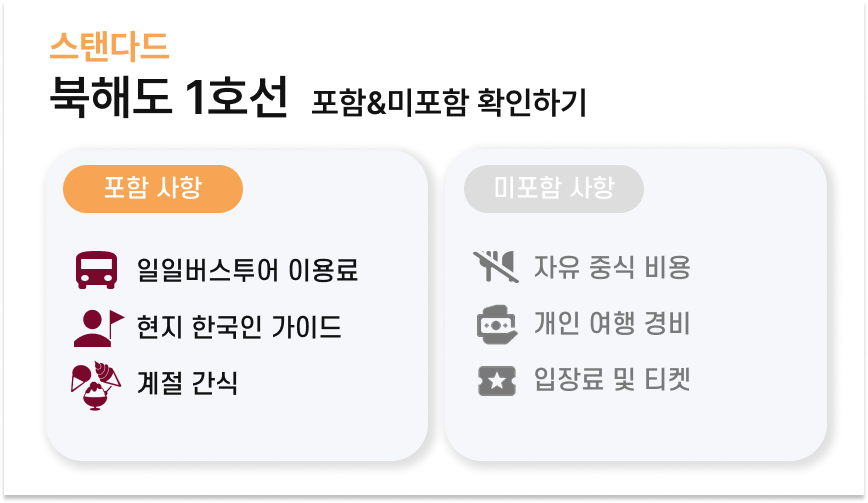 스탠다드

북해도 1호선 포함&미포함 확인하기

포함 사항

일일버스투어 이용료

현지 한국인 가이드

계절 간식

미포함 사항

자유 중식 비용

개인 여행 경비

입장료 및 티켓