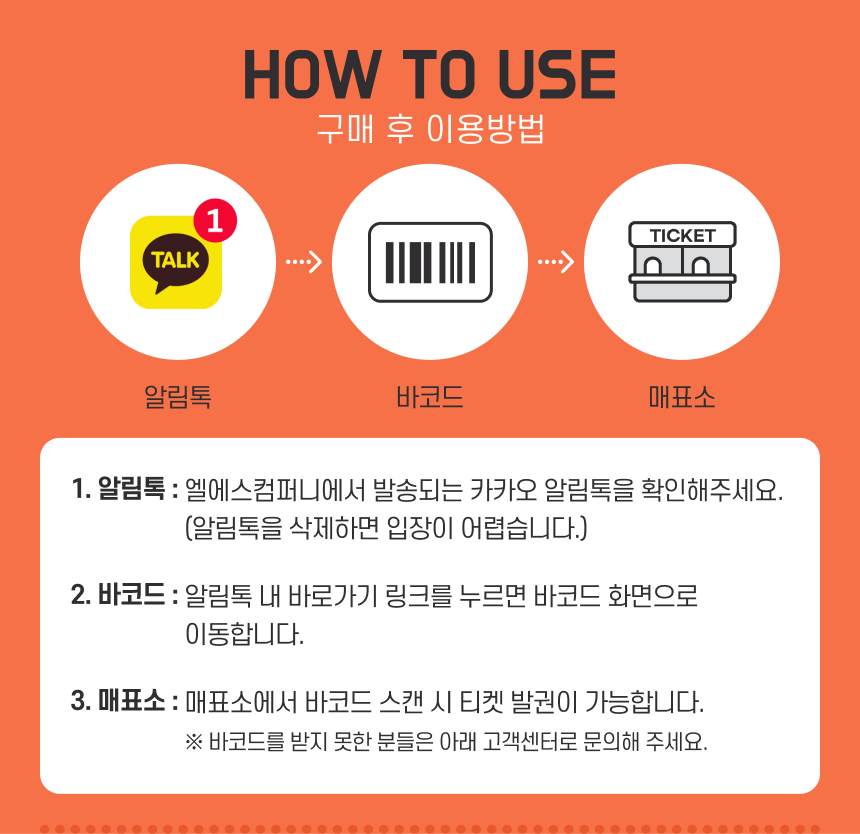 HOW TO USE
구매 후 이용방법

TALK
1

TICKET

알림톡
바코드
매표소

1. 알림톡 : 엘에스컴퍼니에서 발송되는 카카오 알림톡을 확인해주세요. (알림톡을 삭제하면 입장이 어렵습니다.)

2. 바코드 : 알림톡 내 바로가기 링크를 누르면 바코드 화면으로 이동합니다.

3. 매표소 : 매표소에서 바코드 스캔 시 티켓 발권이 가능합니다.
※ 바코드를 받지 못한 분들은 아래 고객센터로 문의해 주세요.