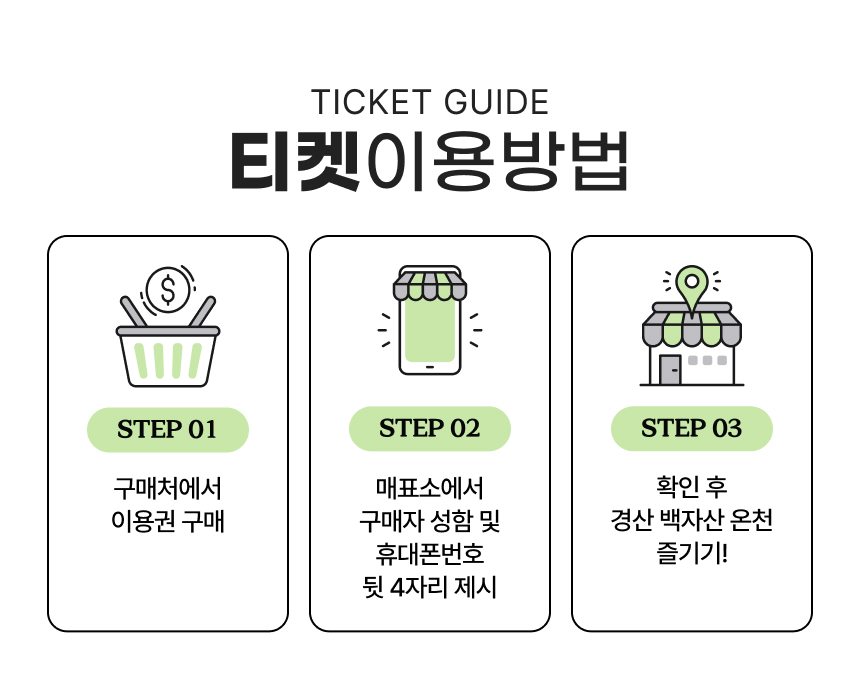 TICKET GUIDE
티켓이용방법

$
STEP 01
구매처에서 이용권 구매

STEP 02
매표소에서 구매자 성함 및 휴대폰번호 뒷 4자리 제시

STEP 03
확인 후 경산 백자산 온천 즐기기!